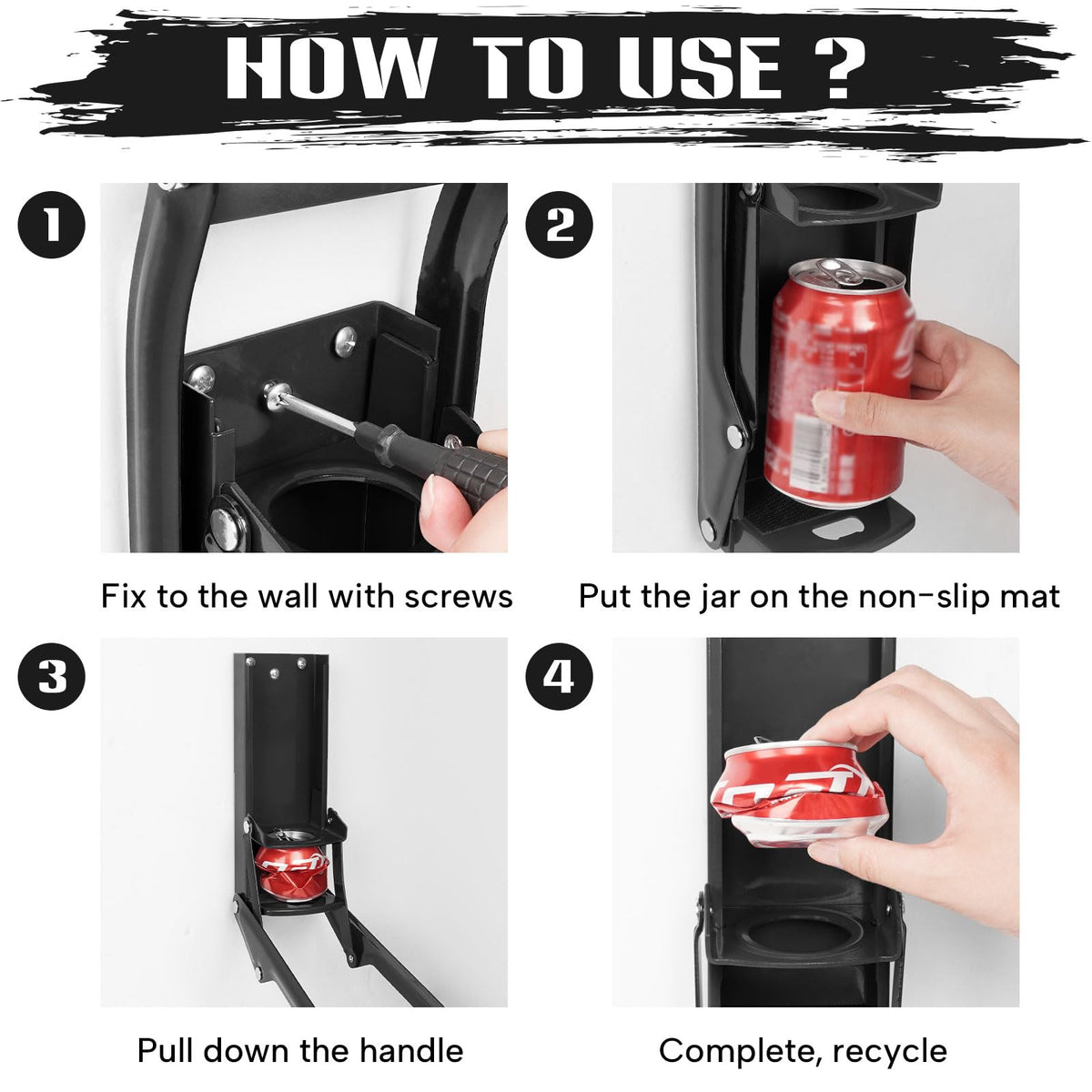 HOW TO USE ?

1

Fix to the wall with screws

2

Put the jar on the non-slip mat

3

Pull down the handle

4

Complete, recycle